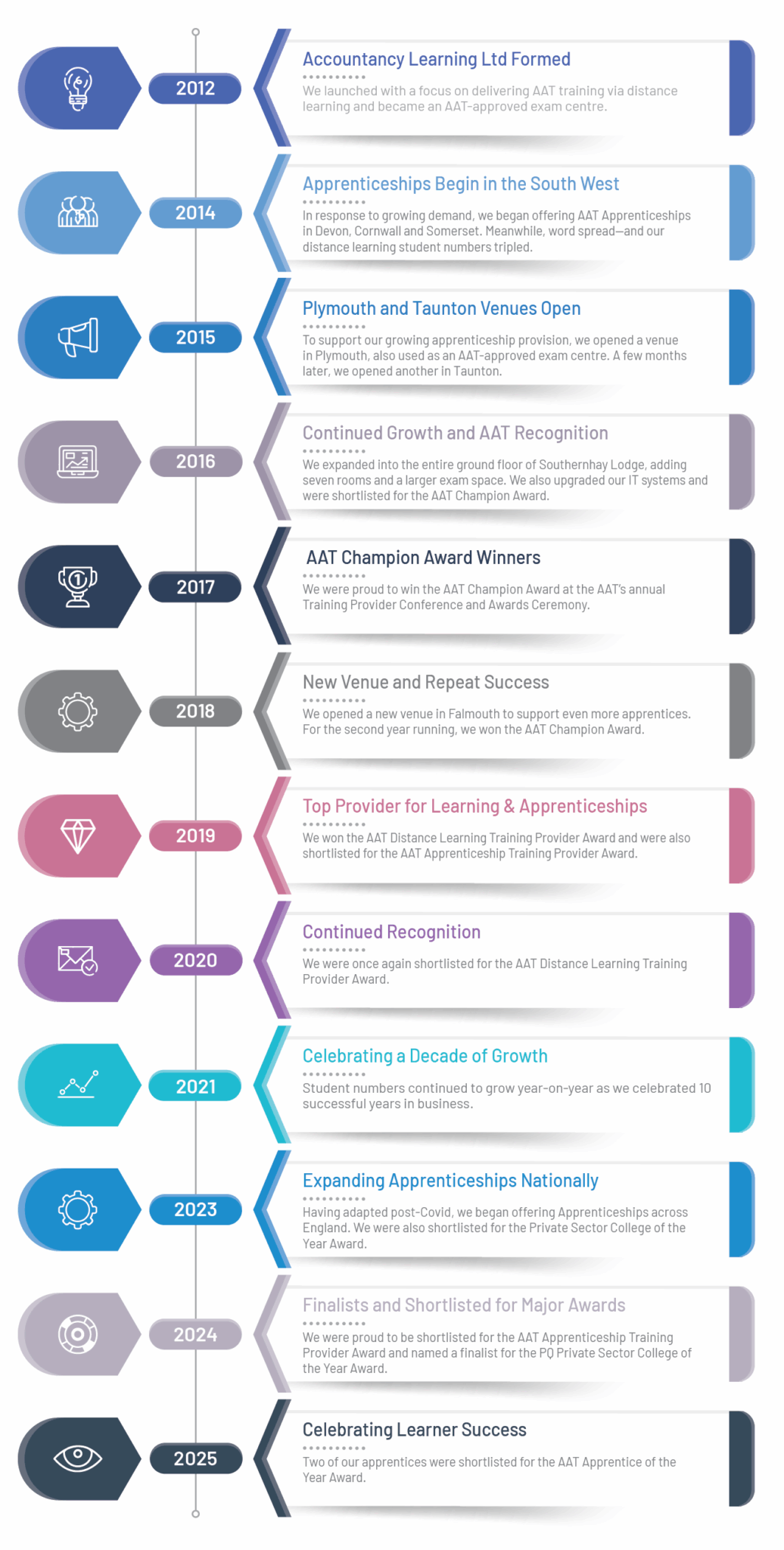 2012

Accountancy Learning Ltd Formed

We launched with a focus on delivering AAT training via distance learning and became an AAT-approved exam centre.

2014

Apprenticeships Begin in the South West

In response to growing demand, we began offering AAT Apprenticeships in Devon, Cornwall and Somerset. Meanwhile, word spread—and our distance learning student numbers tripled.

2015

Plymouth and Taunton Venues Open

To support our growing apprenticeship provision, we opened a venue in Plymouth, also used as an AAT-approved exam centre. A few months later, we opened another in Taunton.

2016

Continued Growth and AAT Recognition

We expanded into the entire ground floor of Southernhay Lodge, adding seven rooms and a larger exam space. We also upgraded our IT systems and were shortlisted for the AAT Champion Award.

2017

AAT Champion Award Winners

We were proud to win the AAT Champion Award at the AAT's annual Training Provider Conference and Awards Ceremony.

2018

New Venue and Repeat Success

We opened a new venue in Falmouth to support even more apprentices. For the second year running, we won the AAT Champion Award.

2019

Top Provider for Learning & Apprenticeships

We won the AAT Distance Learning Training Provider Award and were also shortlisted for the AAT Apprenticeship Training Provider Award.

2020

Continued Recognition

We were once again shortlisted for the AAT Distance Learning Training Provider Award.

2021

Celebrating a Decade of Growth

Student numbers continued to grow year-on-year as we celebrated 10 successful years in business.

2023

Expanding Apprenticeships Nationally

Having adapted post-Covid, we began offering Apprenticeships across England. We were also shortlisted for the Private Sector College of the Year Award.

2024

Finalists and Shortlisted for Major Awards

We were proud to be shortlisted for the AAT Apprenticeship Training Provider Award and named a finalist for the PQ Private Sector College of the Year Award.

2025

Celebrating Learner Success

Two of our apprentices were shortlisted for the AAT Apprentice of the Year Award.